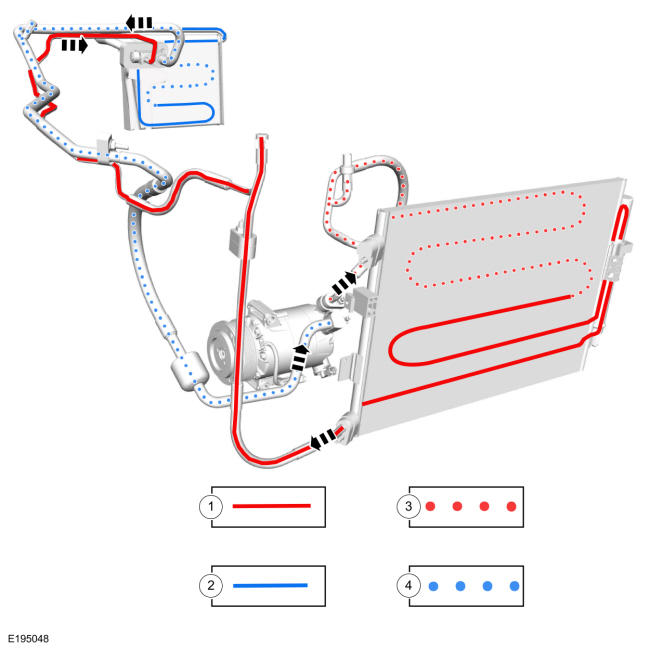 1

3

2

4

E195048