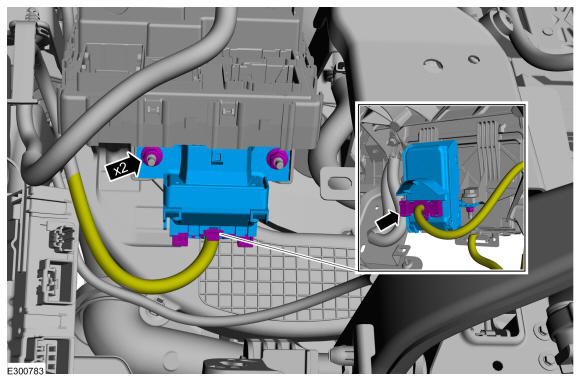 x2

E300783