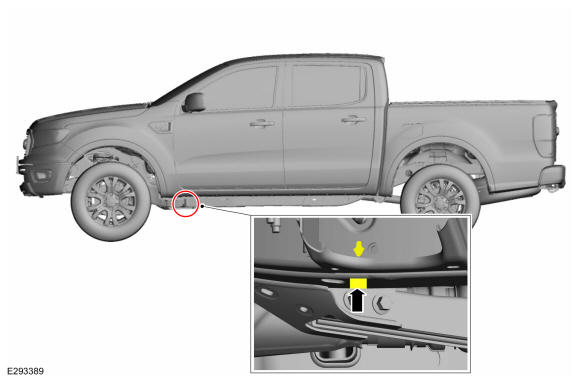 E293389