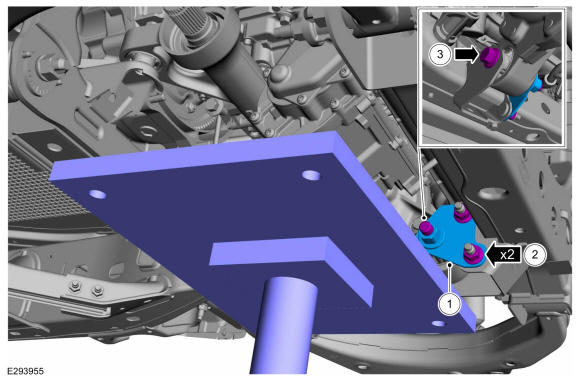 3
x2
2
1
E293955