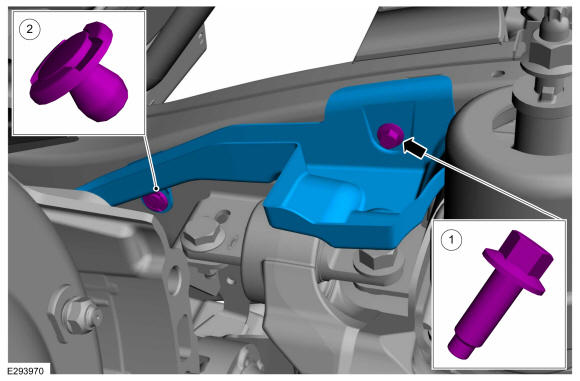 2

1

E293970