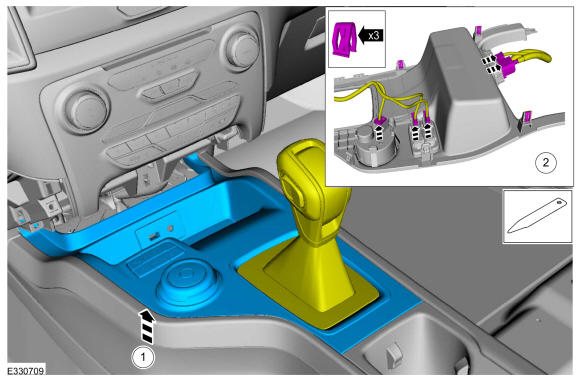 x3

2

1

E330709