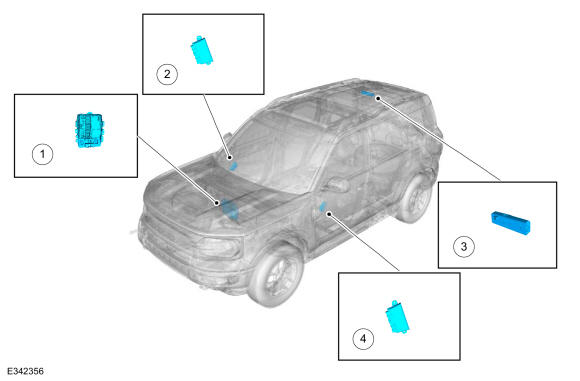 2

1

3

4

E342356