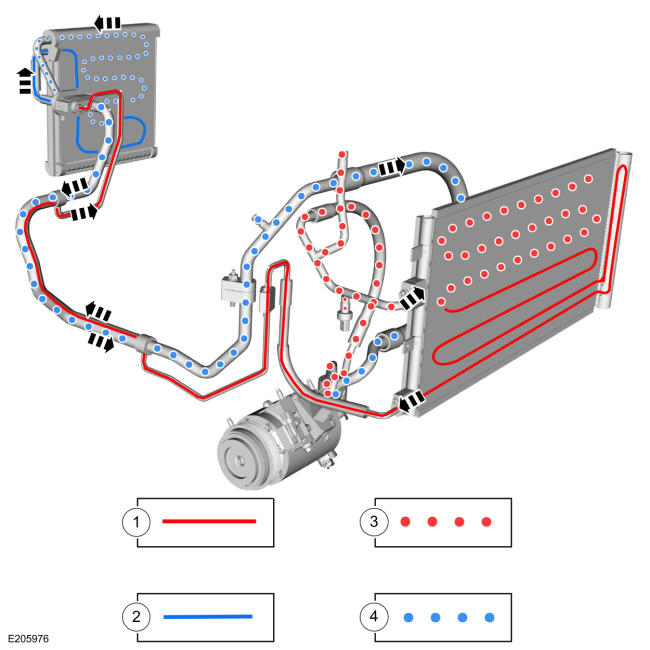 1

3

2

4

E205976