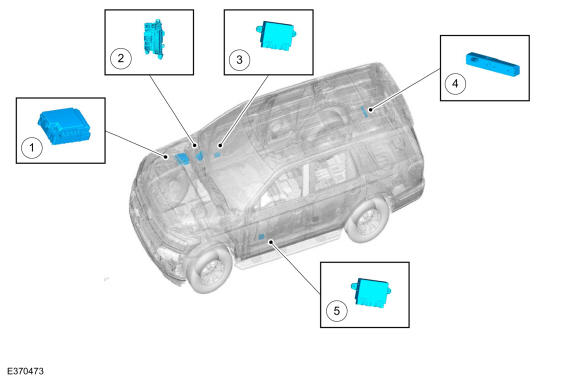 2
3
4
1
5
E370473