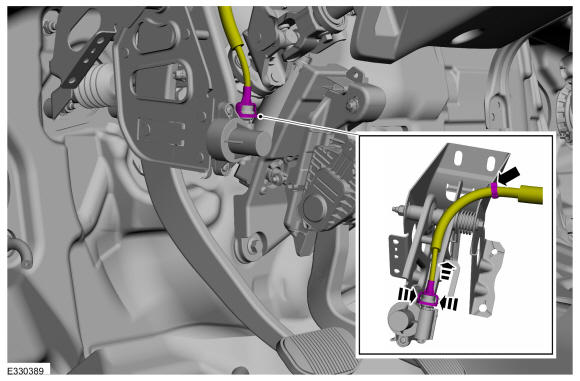 E330389