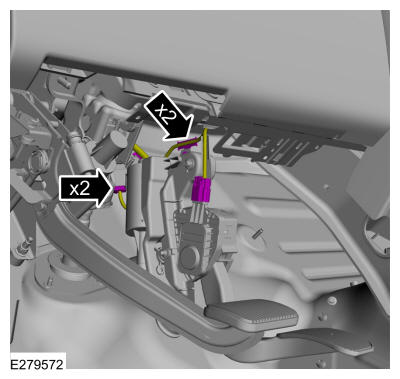 x2
x2
E279572