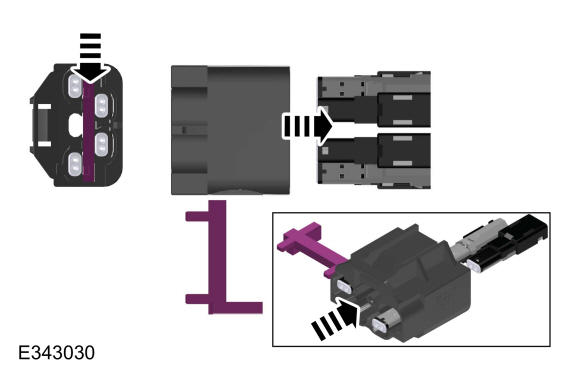 E343030