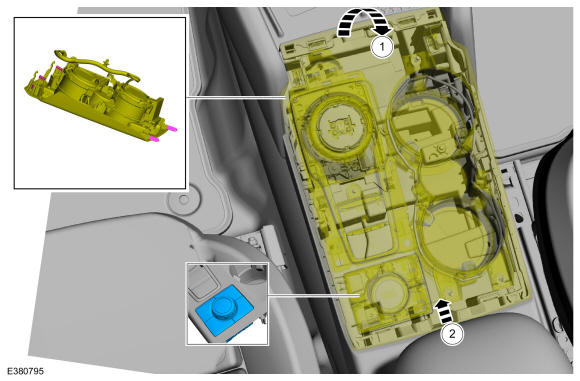 1

2

E380795