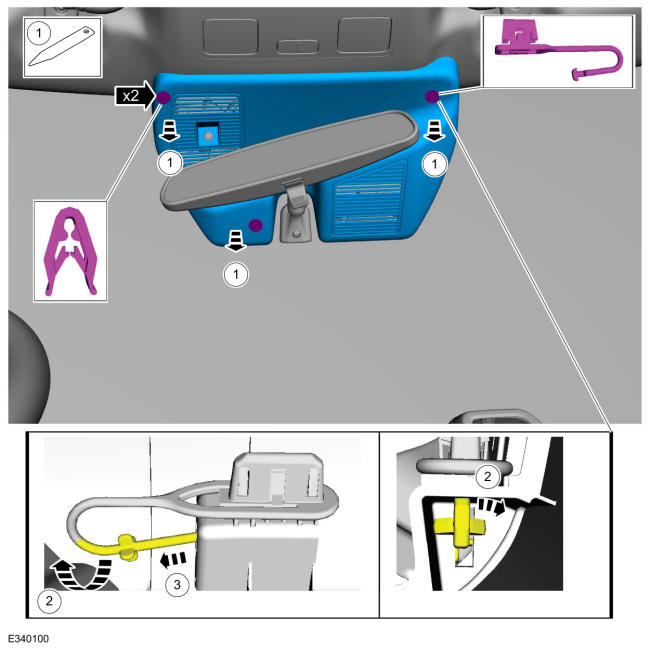 1
x2
1
1
1
2
3
2
E340100