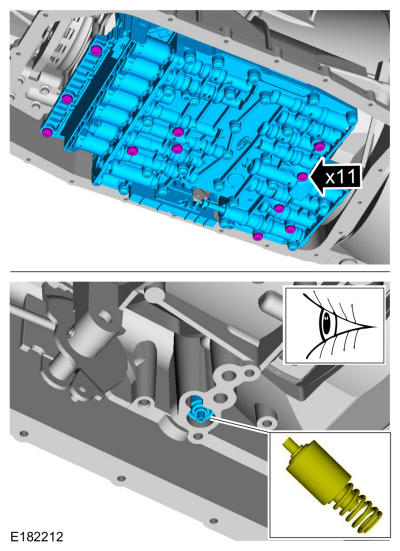 x11

E182212