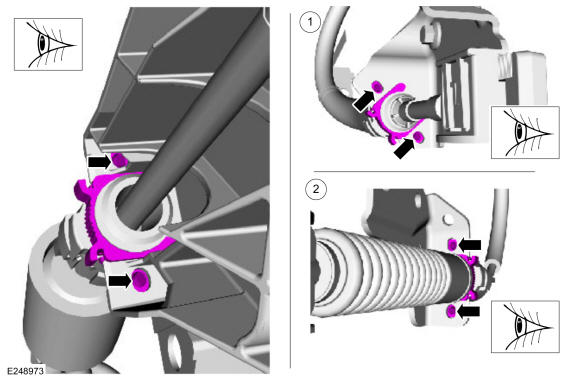 1
2
E248973