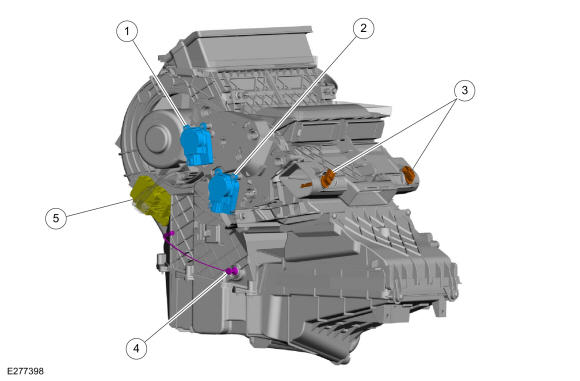 1
2
3
5
4
E277398