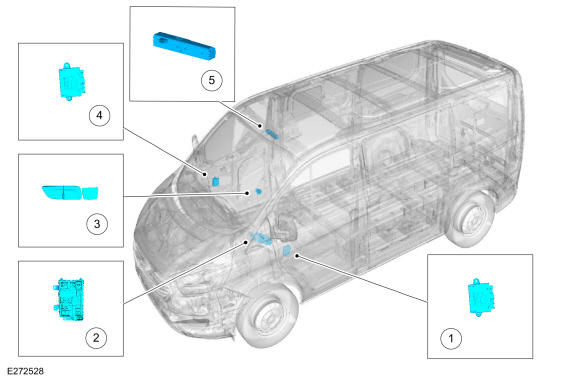 5

4

3

2

1

E272528