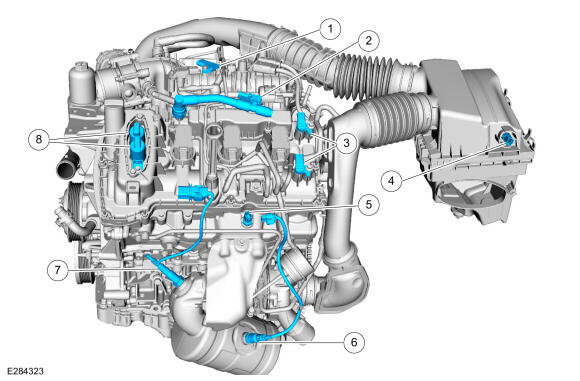 1
2
8
3
4
5
7
6
E284323