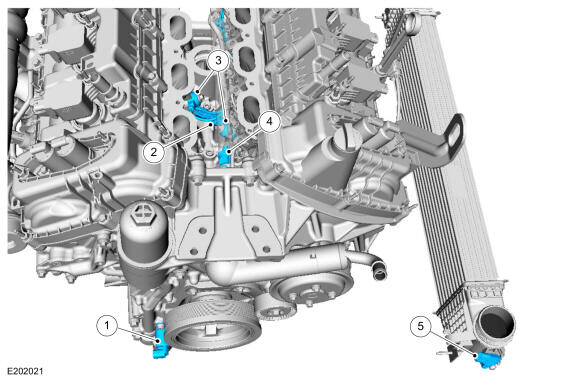 3
4
2
1
5
E202021