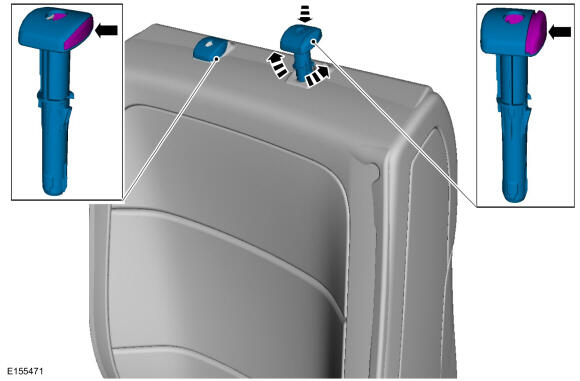 E155471