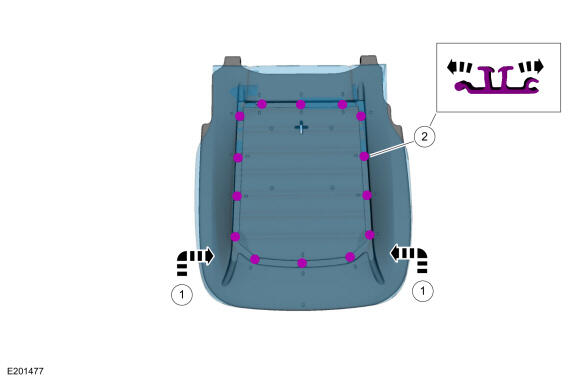 2

1

1

E201477