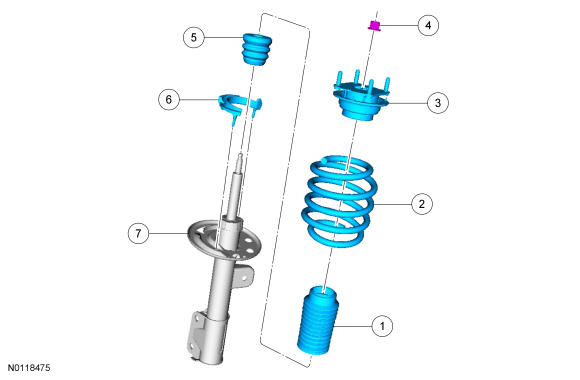 5

4

6

3

2

7

1

N0118475