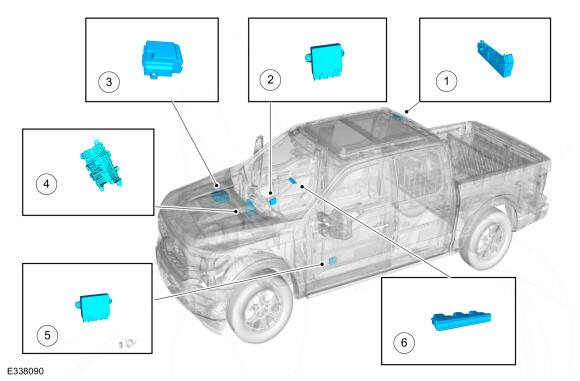 3

2

1

4

5

6

E338090