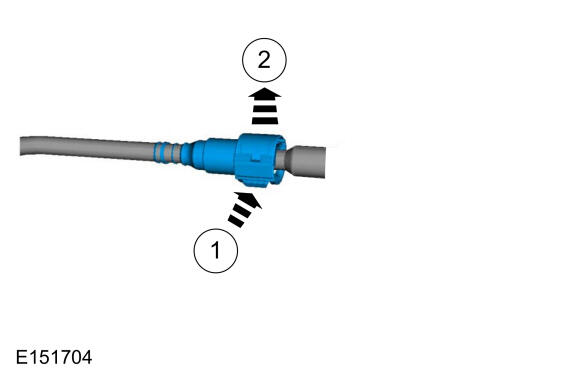 2

1

E151704