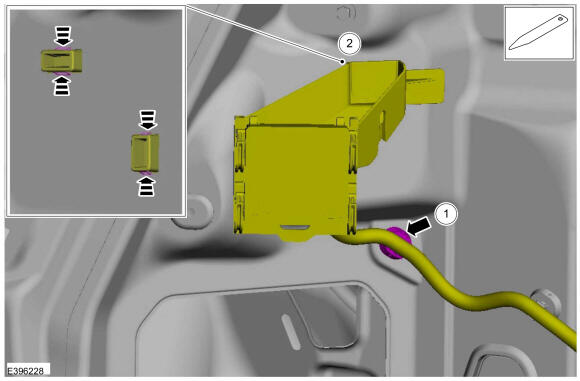 2

1

E396228