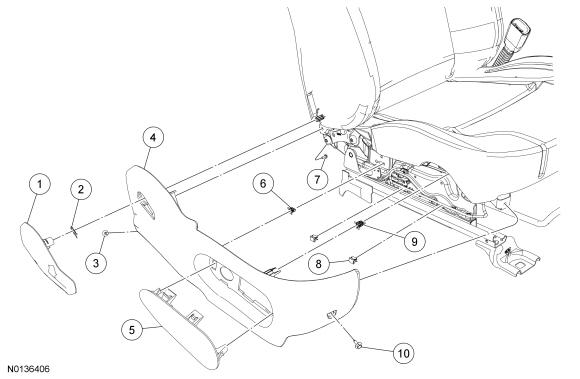 4
1
2
6
7
3
9
8
5
10
N0136406