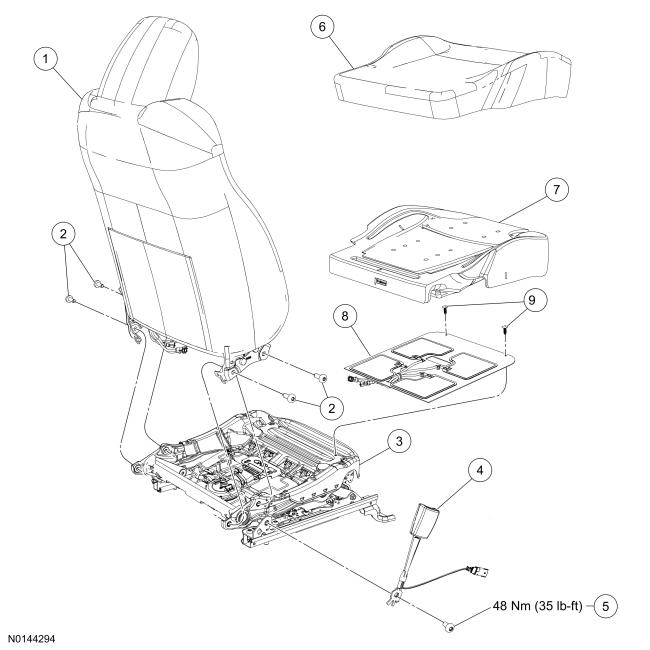 1
6
7
2
9
8
2
3
4
48 Nm (35 lb-ft)
5
N0144294