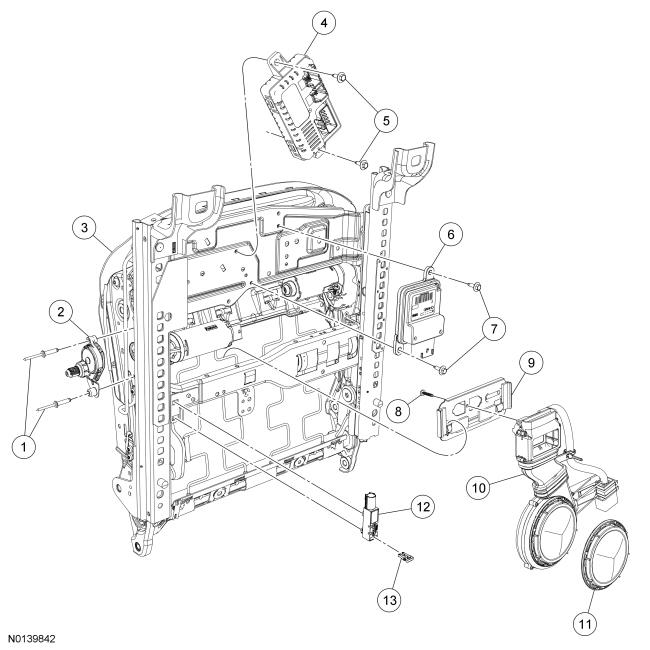 4

5

3

6

2

7

9

8

1

10

12

13

11

N0139842