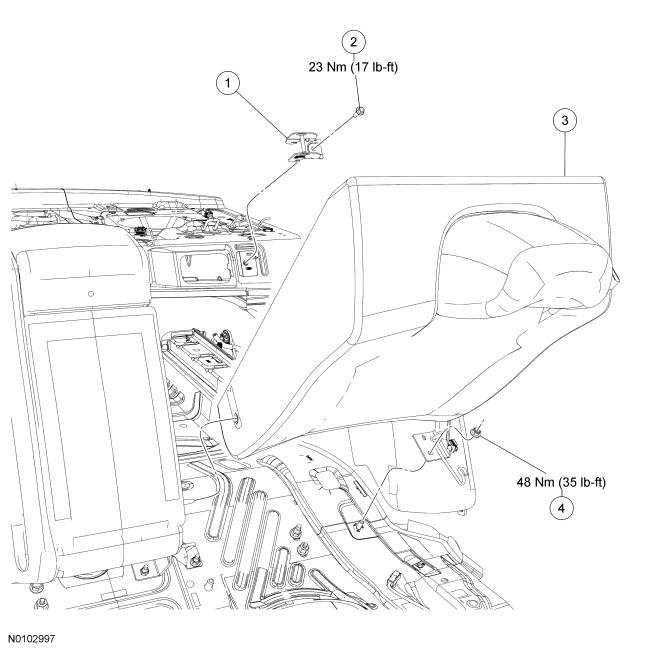 2
23 Nm (17 lb-ft)

1

3

48 Nm (35 lb-ft)
4

N0102997