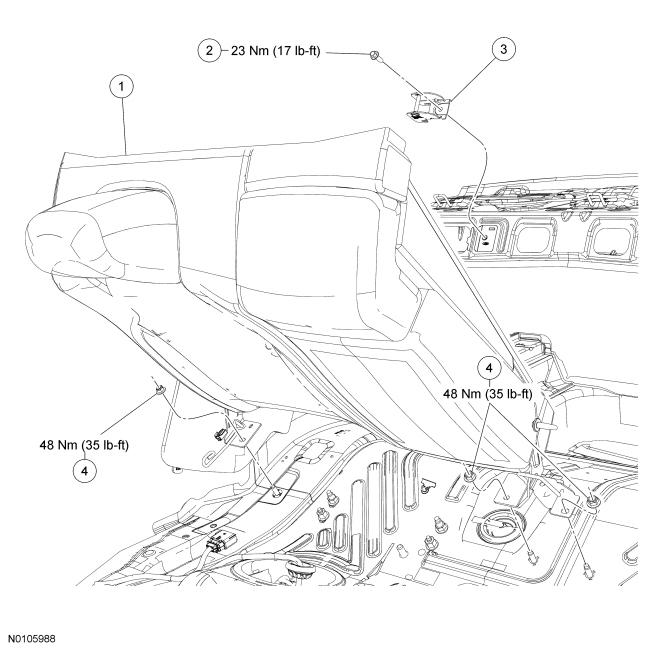 2 23 Nm (17 lb-ft)

3

1

4
48 Nm (35 lb-ft)

48 Nm (35 lb-ft)
4

N0105988