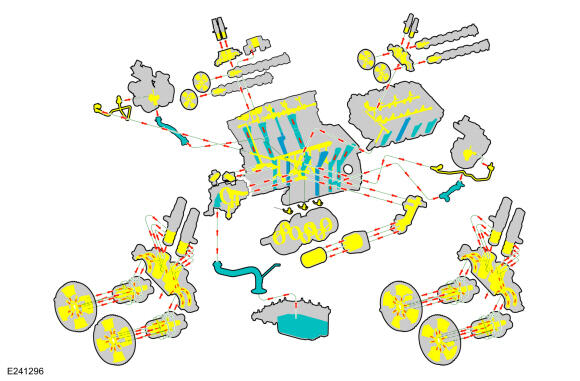 E241296