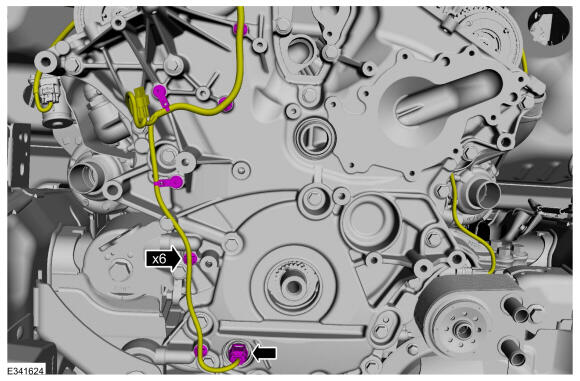 x6

E341624