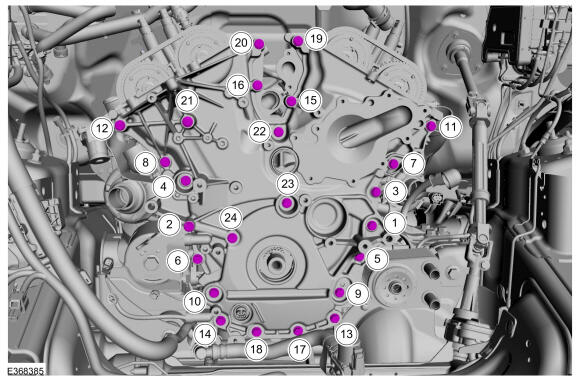 20
19
16
15
21
12
22
11
8
7
4
23
3
2
24
1
6
5
10
9
14
13
18
17
E368385