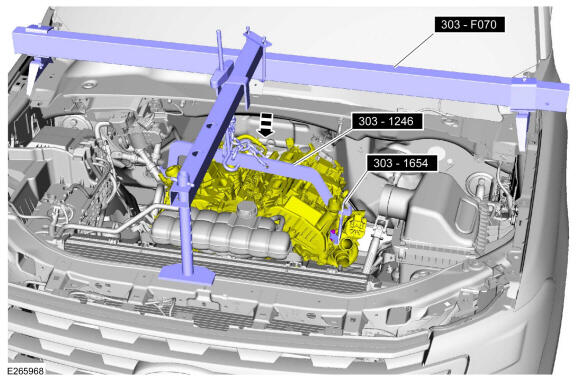 303 - F070

303 - 1246

303 - 1654

E265968