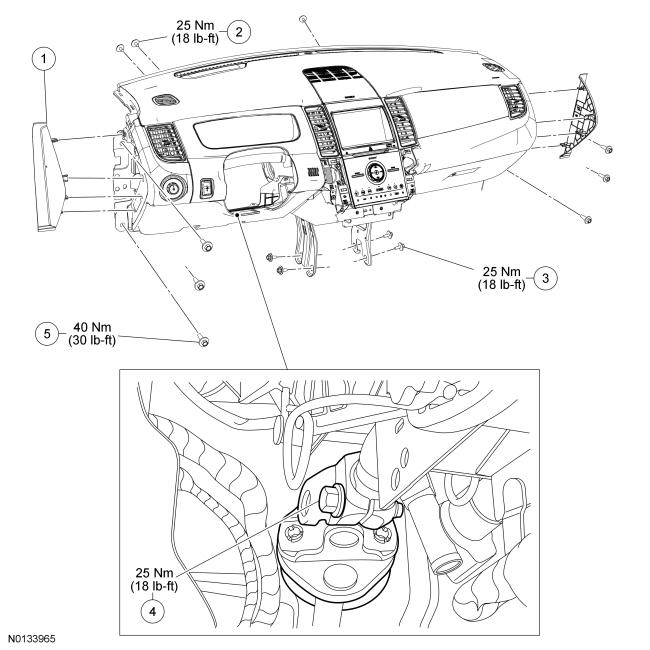 25 Nm
(18 lb-ft)
2

1

25 Nm
(18 lb-ft)
3

5
40 Nm
(30 lb-ft)

25 Nm
(18 lb-ft)
4

N0133965