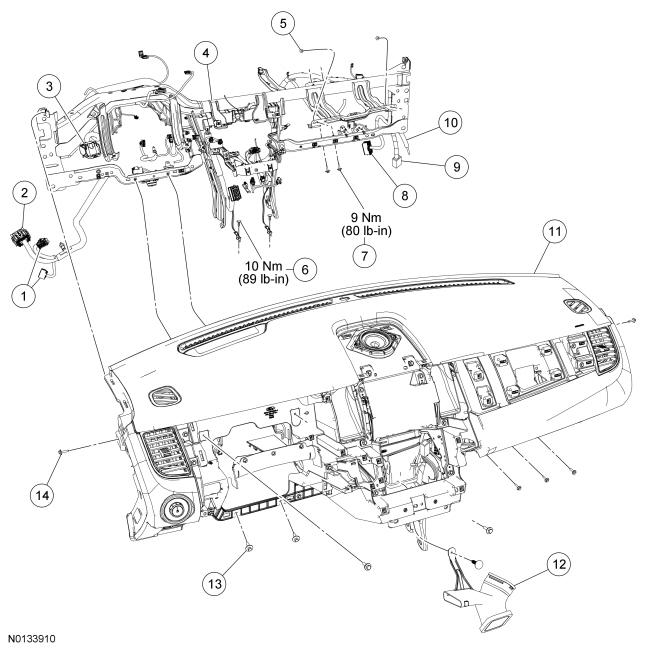 5
4
3
10
9
8
2
9 Nm
(80 lb-in)
7
11
10 Nm
(89 lb-in)
6
1
14
13
12
N0133910