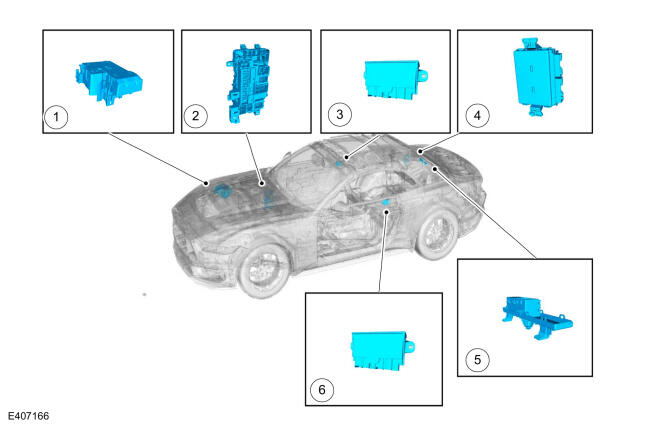 1
2
3
4
5
6
E407166