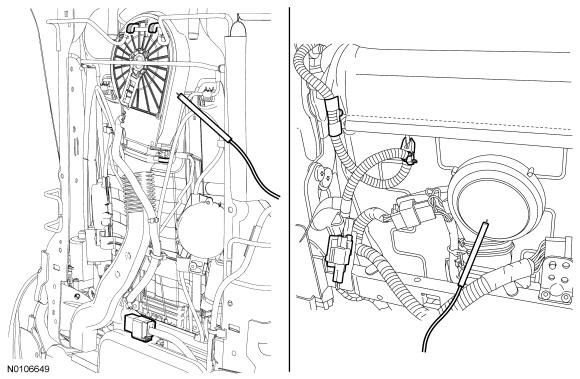 N0106649