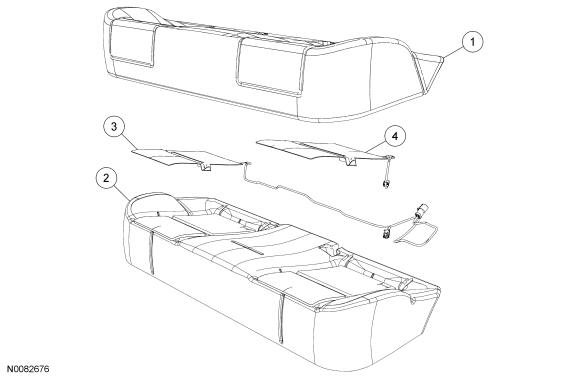 1
3
4
2
N0082676