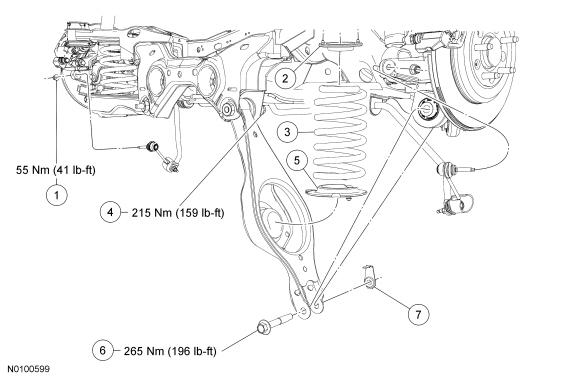 2

3

5

55 Nm (41 lb-ft)

1

4 215 Nm (159 lb-ft)

7

6 265 Nm (196 lb-ft)

N0100599