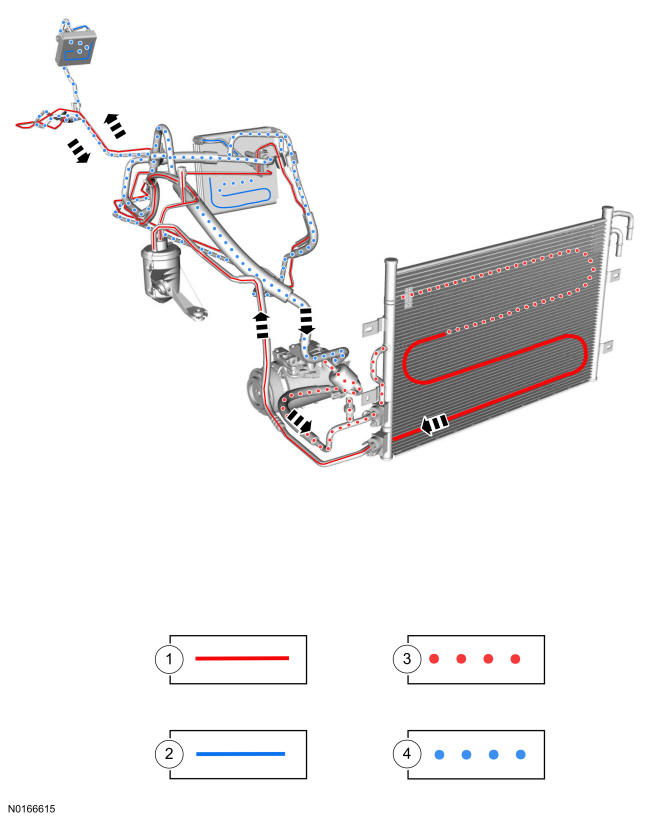 1

3

2

4

N0166615