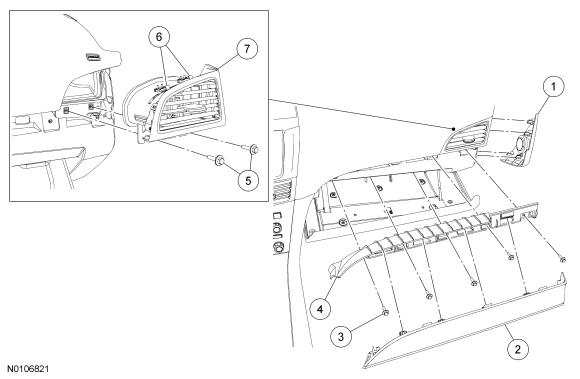 6
7
5
1
4
3
2
N0106821