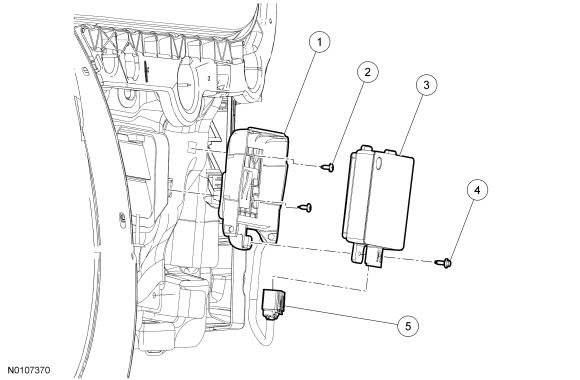 1
2
3
4
5
N0107370