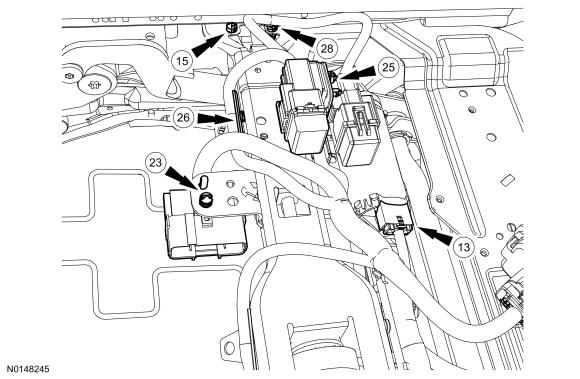 15
28
25
26
23
13
N0148245