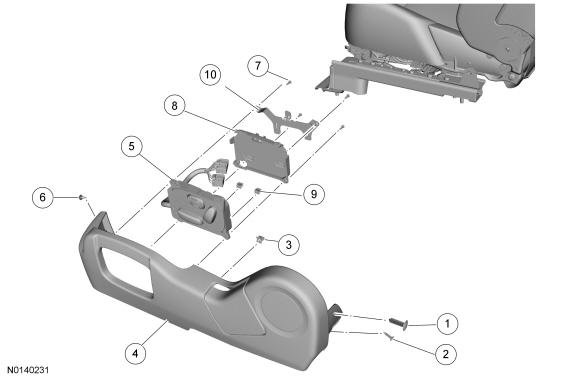 7
10
8
5
6
9
3
1
2
4
N0140231