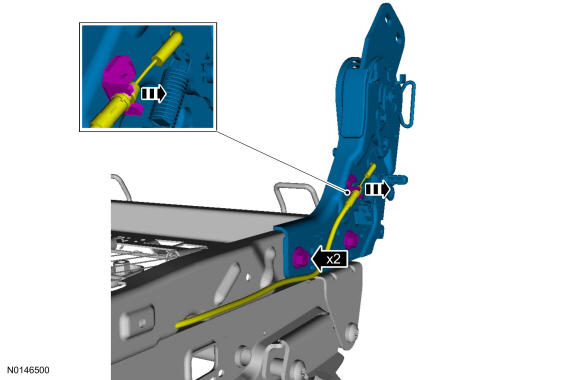 x2

N0146500