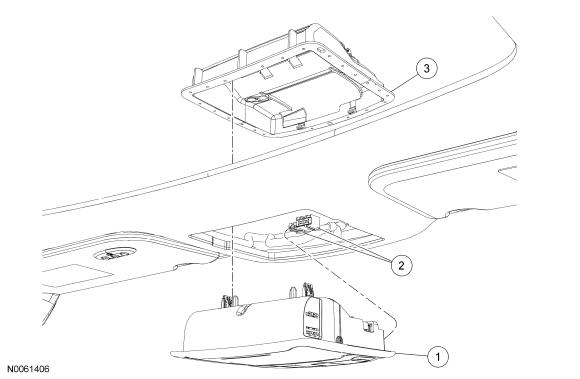 3

2

1

N0061406