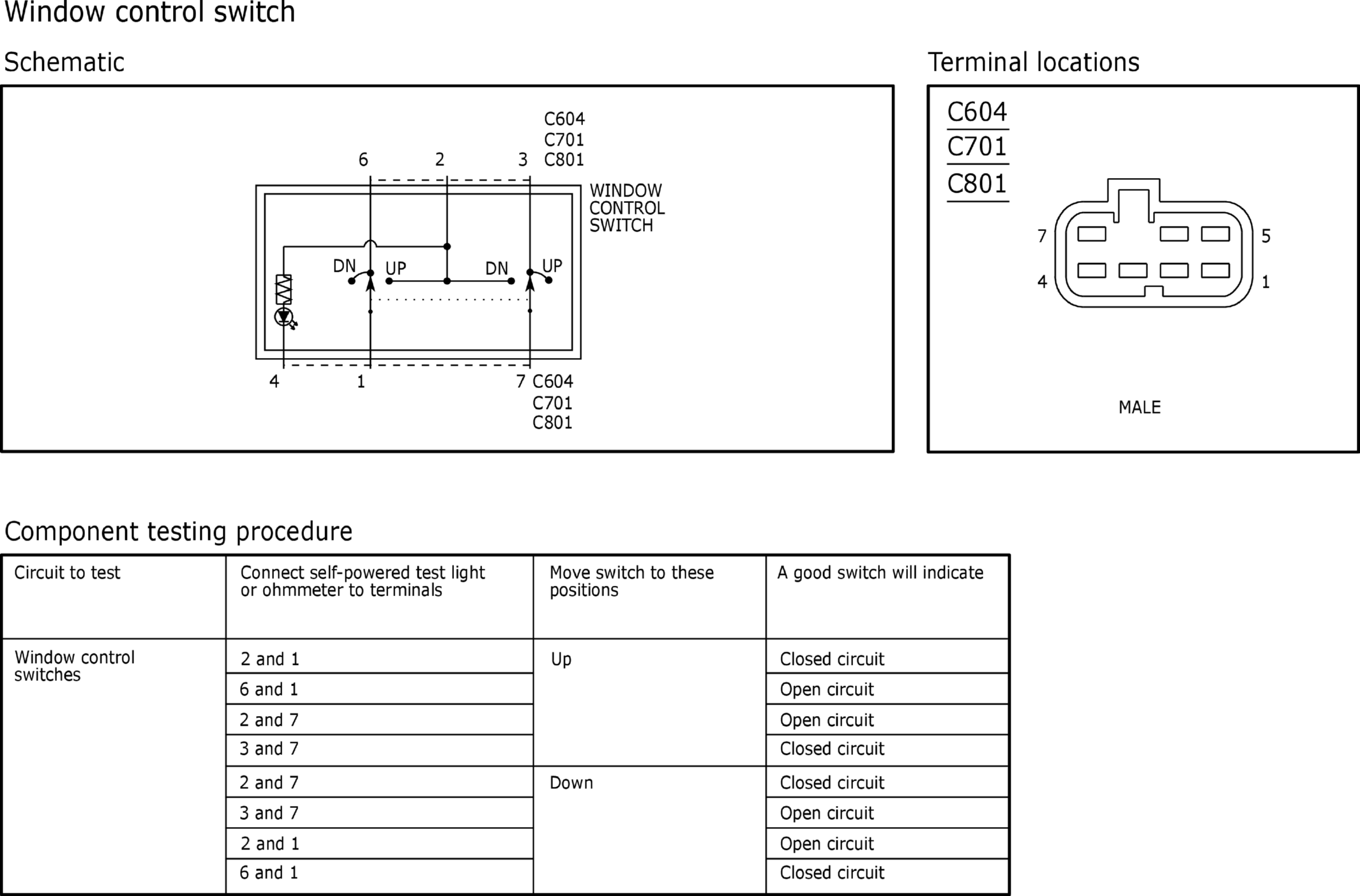 Window control switch

Schematic

C604
C701
C801
6 2 3

WINDOW
CONTROL
SWITCH

DN UP DN UP

4 1 7 C604
C701
C801

Terminal locations

C604
C701
C801

7 5
4 1

MALE

Component testing procedure

| Circuit to test | Connect self-powered test light or ohmmeter to terminals | Move switch to these positions | A good switch will indicate |
|---|---|---|---|
| Window control switches | 2 and 1 | Up | Closed circuit |
| | 6 and 1 | | Open circuit |
| | 2 and 7 | | Open circuit |
| | 3 and 7 | | Closed circuit |
| | 2 and 7 | Down | Closed circuit |
| | 3 and 7 | | Open circuit |
| | 2 and 1 | | Open circuit |
| | 6 and 1 | | Closed circuit |