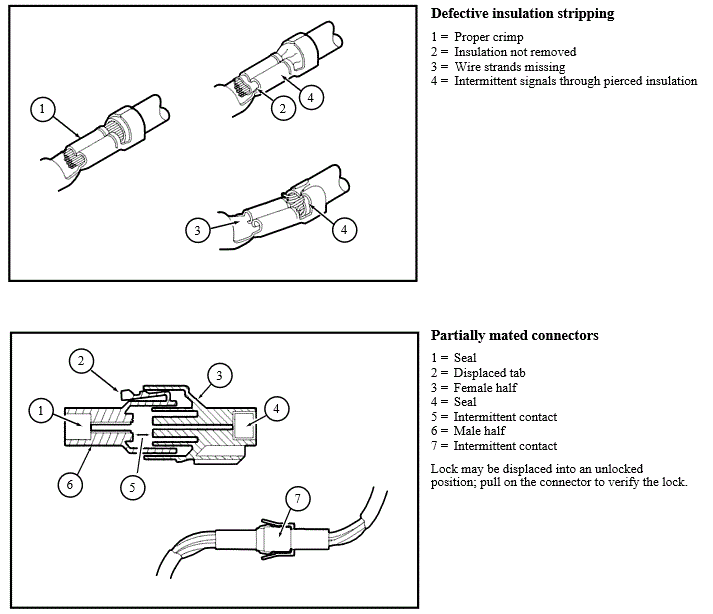 1
2
4
3
4

Defective insulation stripping

1 = Proper crimp
2 = Insulation not removed
3 = Wire strands missing
4 = Intermittent signals through pierced insulation

2
3
1
4
6
5
7

Partially mated connectors

1 = Seal
2 = Displaced tab
3 = Female half
4 = Seal
5 = Intermittent contact
6 = Male half
7 = Intermittent contact

Lock may be displaced into an unlocked position; pull on the connector to verify the lock.